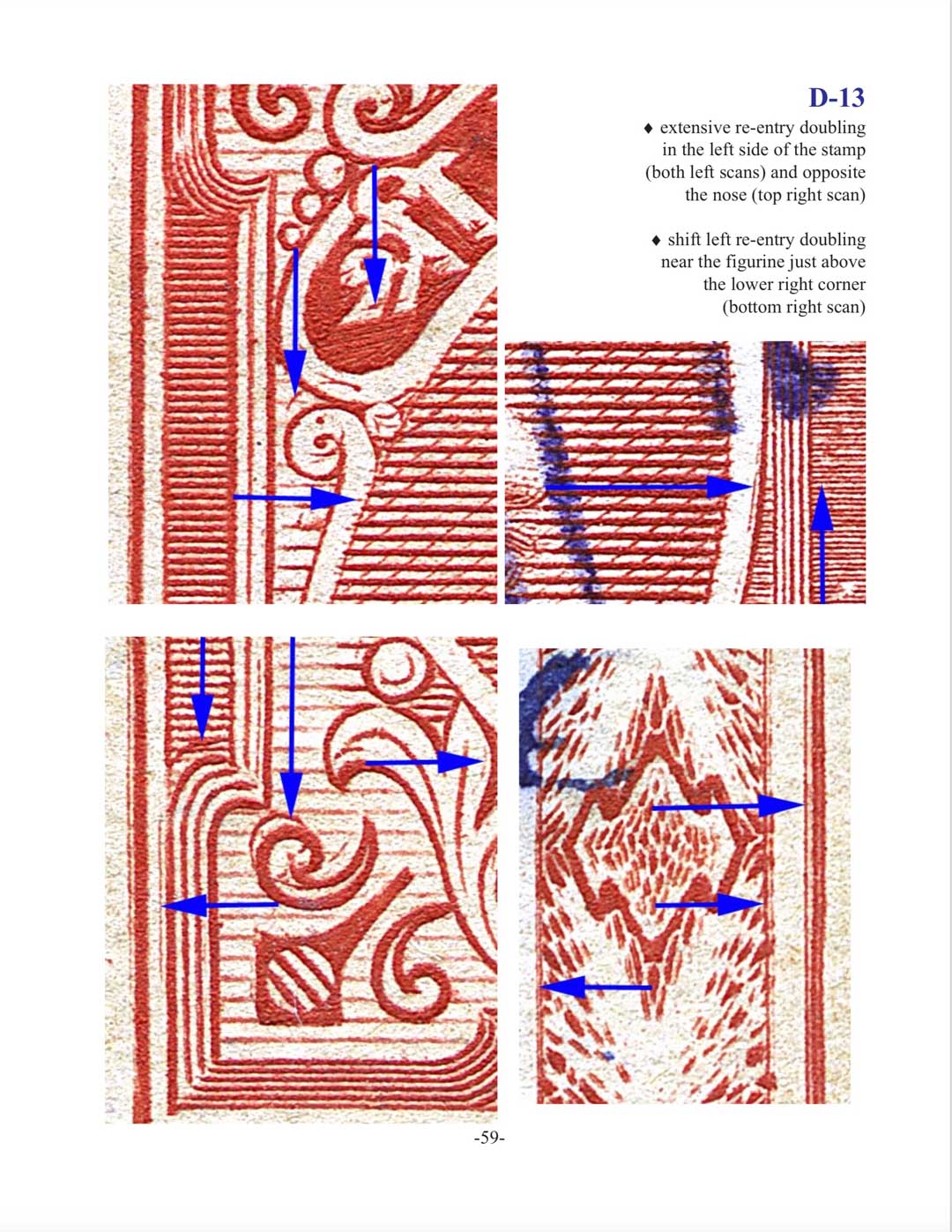 D-13

♦ extensive re-entry doubling in the left side of the stamp (both left scans) and opposite the nose (top right scan)

♦ shift left re-entry doubling near the figurine just above the lower right corner (bottom right scan)

-59-